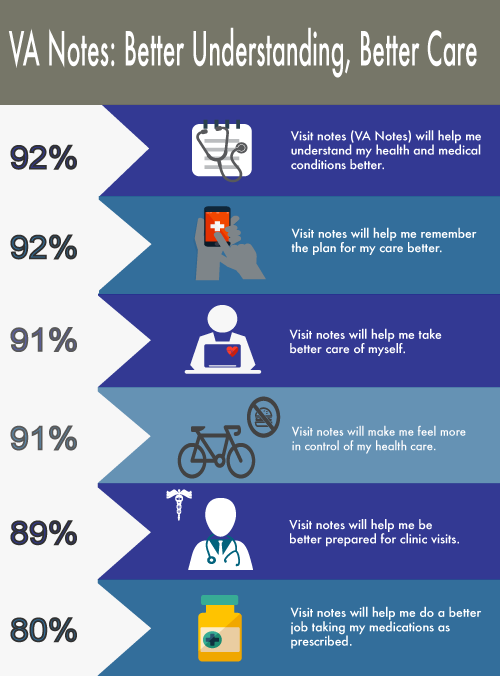 VA Notes: Better Understanding, Better Care

92%

Visit notes (VA Notes) will help me understand my health and medical conditions better.

92%

Visit notes will help me remember the plan for my care better.

91%

Visit notes will help me take better care of myself.

91%

Visit notes will make me feel more in control of my health care.

89%

Visit notes will help me be better prepared for clinic visits.

80%

Visit notes will help me do a better job taking my medications as prescribed.